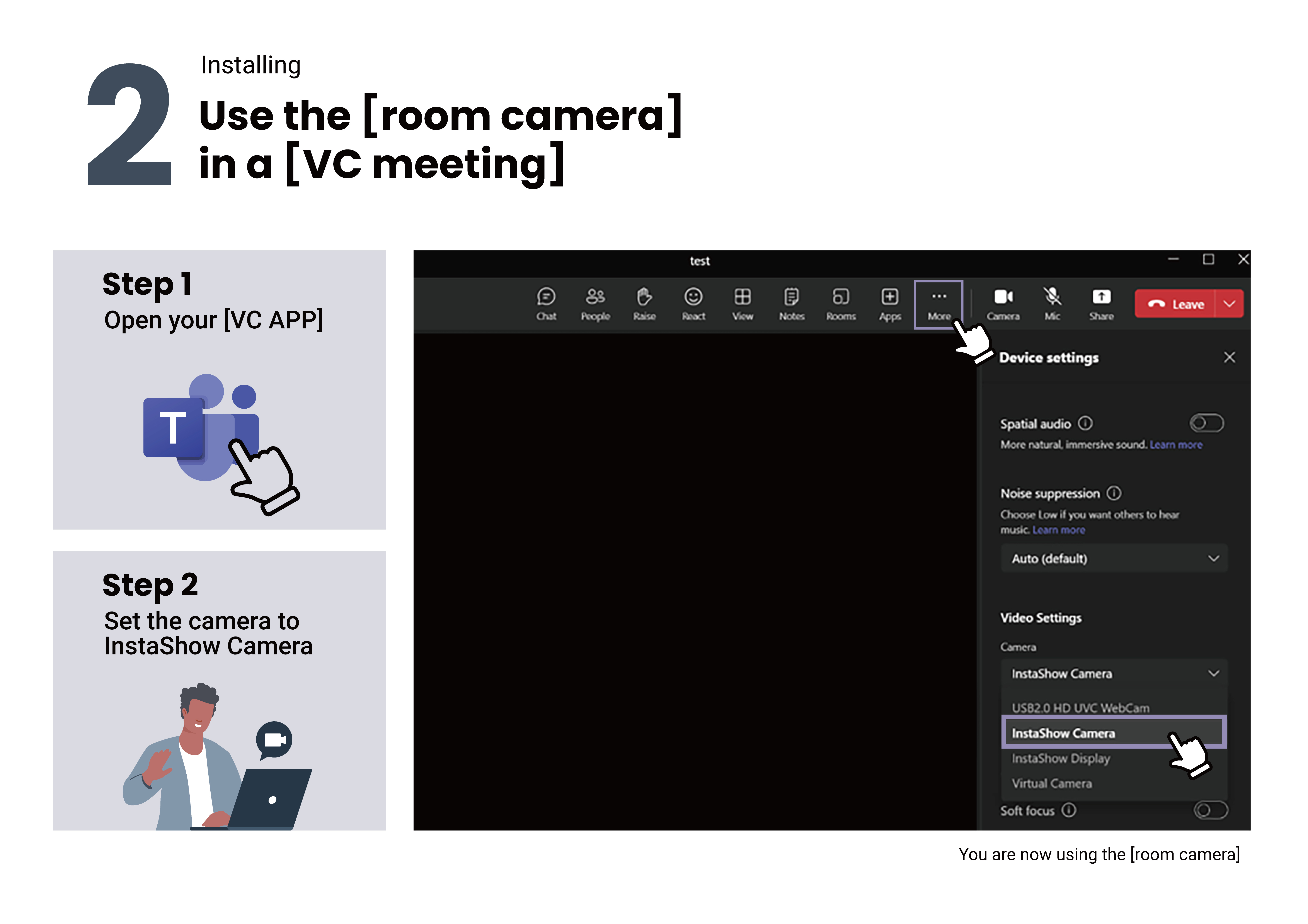 2

Installing

Use the [room camera] in a [VC meeting]

Step 1
Open your [VC APP]

T

Step 2
Set the camera to InstaShow Camera

test

Chat People Raise React View Notes Rooms Apps More Camera Mic Share Leave

Device settings

Spatial audio
More natural, immersive sound. Learn more

Noise suppression
Choose Low if you want others to hear music. Learn more

Auto (default)

Video Settings

Camera

InstaShow Camera

USB2.0 HD UVC WebCam
InstaShow Camera
InstaShow Display
Virtual Camera

Soft focus

You are now using the [room camera]